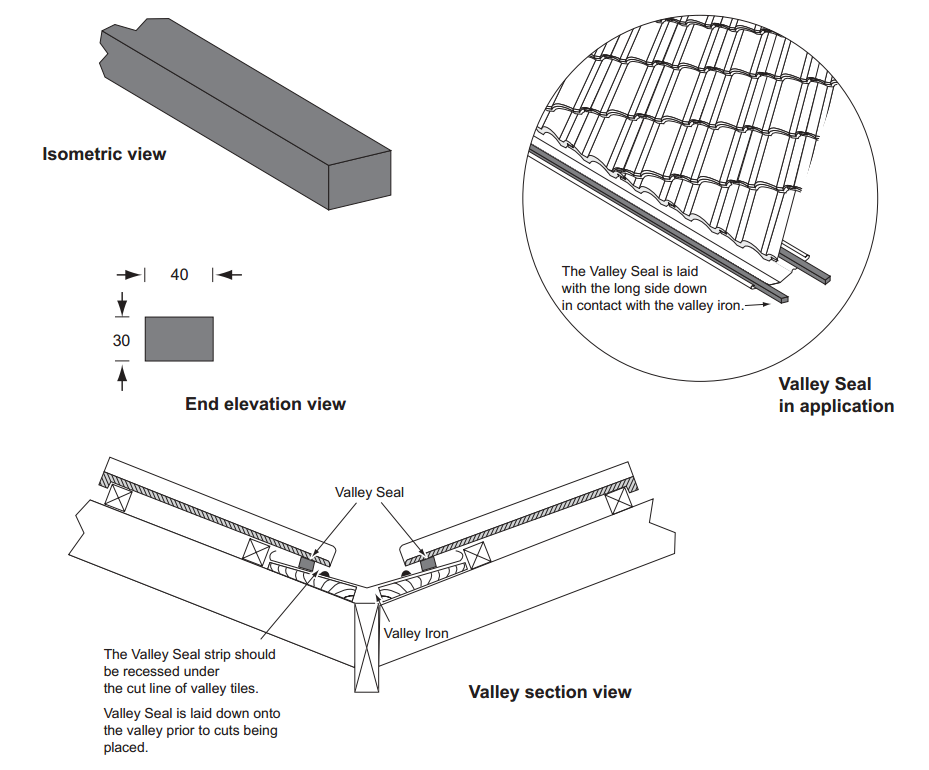 Isometric view

40

30

End elevation view

The Valley Seal is laid with the long side down in contact with the valley iron.

Valley Seal in application

Valley Seal

Valley Iron

The Valley Seal strip should be recessed under the cut line of valley tiles.

Valley Seal is laid down onto the valley prior to cuts being placed.

Valley section view